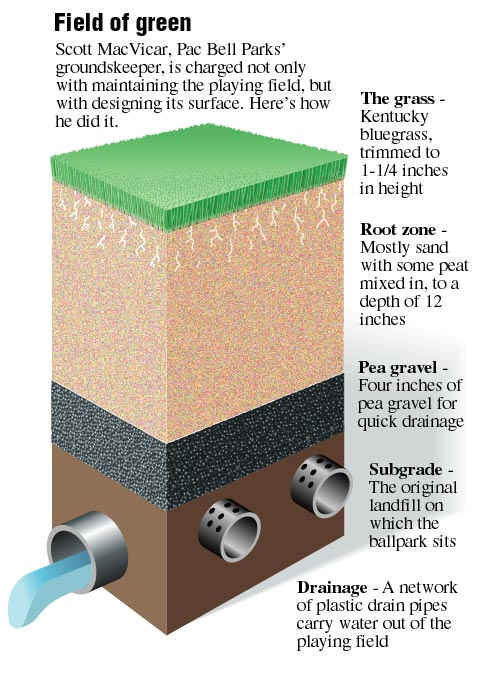 Field of green

Scott MacVicar, Pac Bell Parks' groundskeeper, is charged not only with maintaining the playing field, but with designing its surface. Here's how he did it.

The grass - Kentucky bluegrass, trimmed to 1-1/4 inches in height

Root zone - Mostly sand with some peat mixed in, to a depth of 12 inches

Pea gravel - Four inches of pea gravel for quick drainage

Subgrade - The original landfill on which the ballpark sits

Drainage - A network of plastic drain pipes carry water out of the playing field