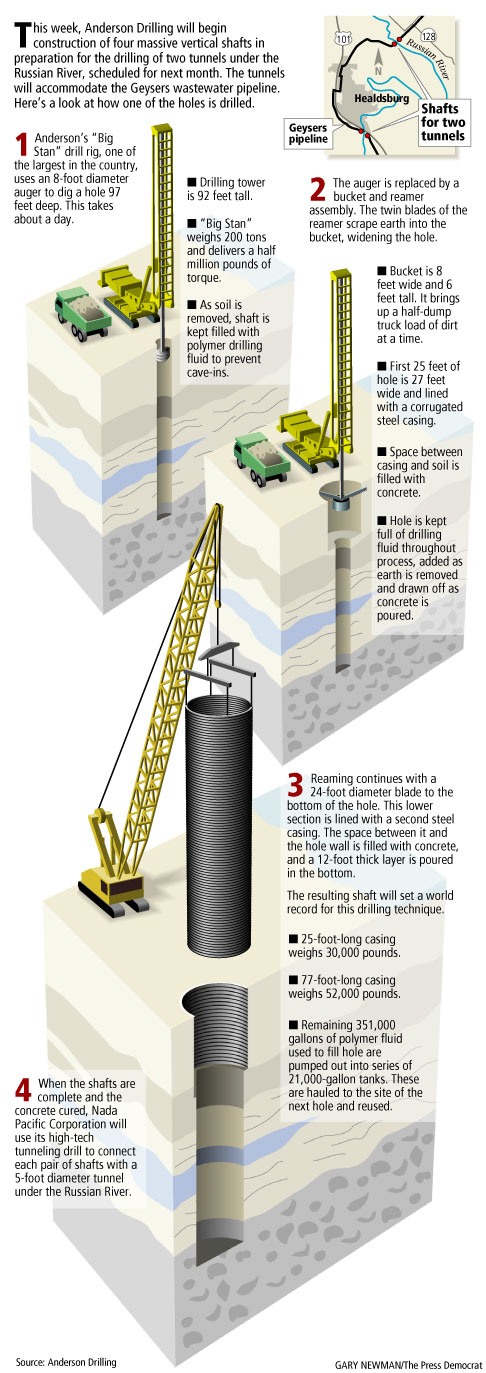 This week, Anderson Drilling will begin construction of four massive vertical shafts in preparation for the drilling of two tunnels under the Russian River, scheduled for next month. The tunnels will accommodate the Geysers wastewater pipeline. Here's a look at how one of the holes is drilled.

101
128
N
Russian River
Healdsburg
Geysers pipeline
Shafts for two tunnels

1 Anderson's "Big Stan" drill rig, one of the largest in the country, uses an 8-foot diameter auger to dig a hole 97 feet deep. This takes about a day.

■ Drilling tower is 92 feet tall.

■ "Big Stan" weighs 200 tons and delivers a half million pounds of torque.

■ As soil is removed, shaft is kept filled with polymer drilling fluid to prevent cave-ins.

2 The auger is replaced by a bucket and reamer assembly. The twin blades of the reamer scrape earth into the bucket, widening the hole.

■ Bucket is 8 feet wide and 6 feet tall. It brings up a half-dump truck load of dirt at a time.

■ First 25 feet of hole is 27 feet wide and lined with a corrugated steel casing.

■ Space between casing and soil is filled with concrete.

■ Hole is kept full of drilling fluid throughout process, added as earth is removed and drawn off as concrete is poured.

3 Reaming continues with a 24-foot diameter blade to the bottom of the hole. This lower section is lined with a second steel casing. The space between it and the hole wall is filled with concrete, and a 12-foot thick layer is poured in the bottom.

The resulting shaft will set a world record for this drilling technique.

■ 25-foot-long casing weighs 30,000 pounds.

■ 77-foot-long casing weighs 52,000 pounds.

■ Remaining 351,000 gallons of polymer fluid used to fill hole are pumped out into series of 21,000-gallon tanks. These are hauled to the site of the next hole and reused.

4 When the shafts are complete and the concrete cured, Nada Pacific Corporation will use its high-tech tunneling drill to connect each pair of shafts with a 5-foot diameter tunnel under the Russian River.

Source: Anderson Drilling
GARY NEWMAN/The Press Democrat